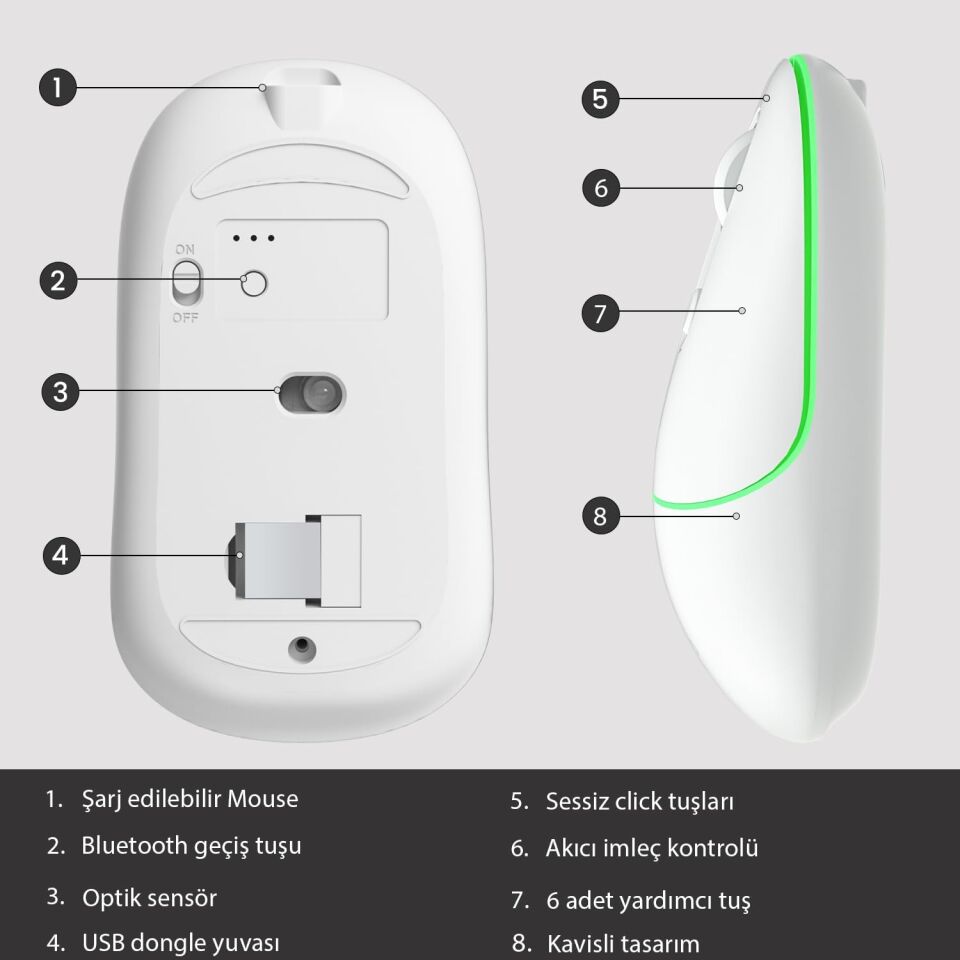 1

ON
2
OFF

3

4

5

6

7

8

1. Şarj edilebilir Mouse
2. Bluetooth geçiş tuşu
3. Optik sensör
4. USB dongle yuvası

5. Sessiz click tuşları
6. Akıcı imleç kontrolü
7. 6 adet yardımcı tuş
8. Kavisli tasarım