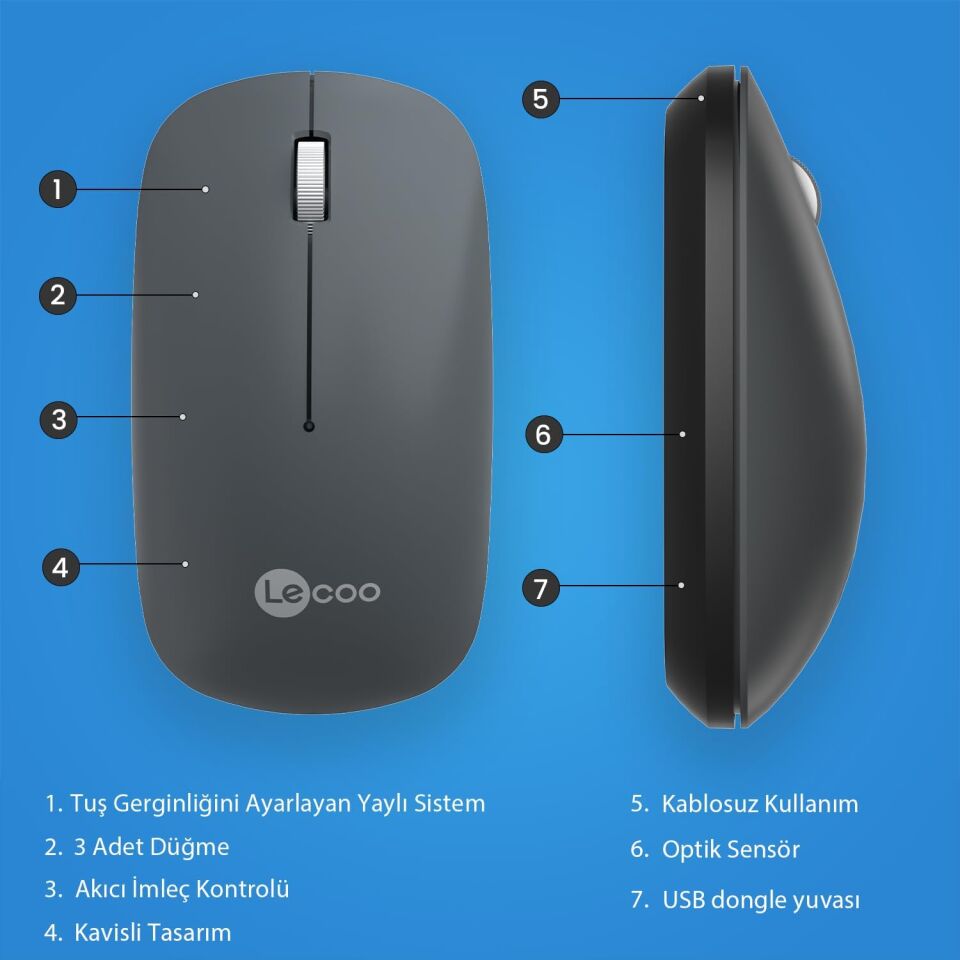 1
2
3
4
Lecoo
5
6
7

1. Tuş Gerginliğini Ayarlayan Yaylı Sistem
2. 3 Adet Düğme
3. Akıcı İmleç Kontrolü
4. Kavisli Tasarım

5. Kablosuz Kullanım
6. Optik Sensör
7. USB dongle yuvası